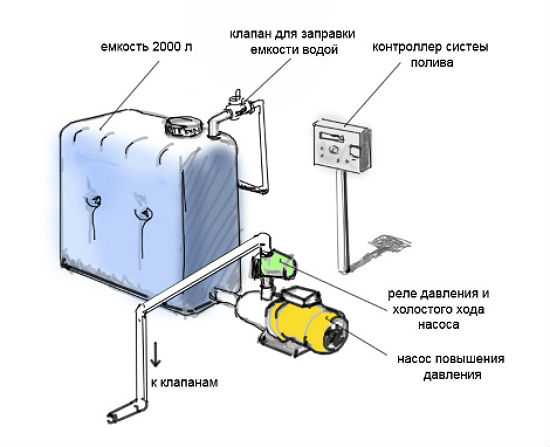 емкость 2000 л

клапан для заправки емкости водой

контроллер систеы полива

реле давления и холостого хода насоса

насос повышения давления

к клапанам