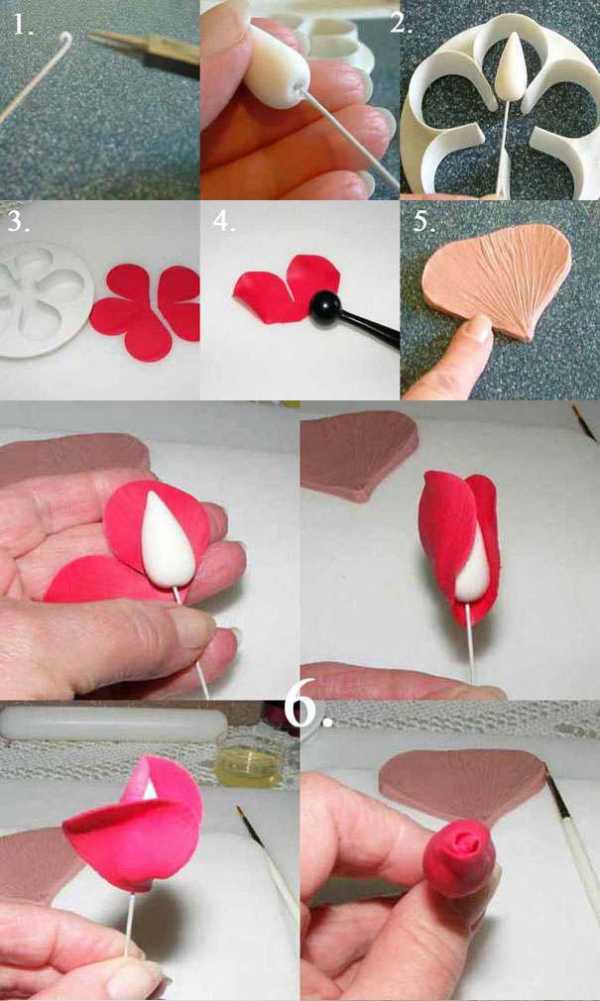 1.

2.

3.

4.

5.

6.