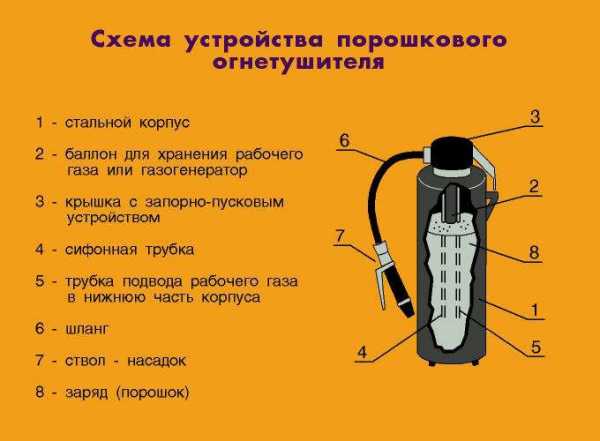 Схема устройства порошкового огнетушителя

1 - стальной корпус

2 - баллон для хранения рабочего газа или газогенератор

3 - крышка с запорно-пусковым устройством

4 - сифонная трубка

5 - трубка подвода рабочего газа в нижнюю часть корпуса

6 - шланг

7 - ствол - насадок

8 - заряд (порошок)

3
6
2
7
8
1
4
5