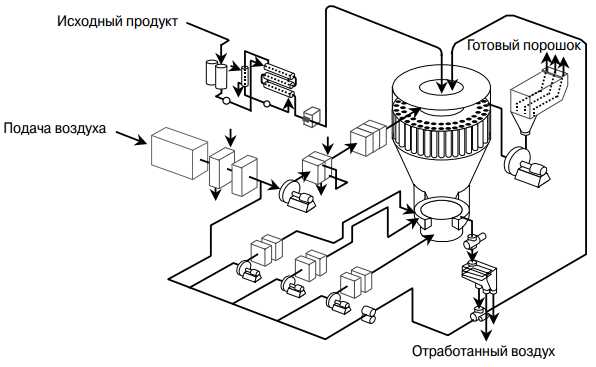 Исходный продукт

Готовый порошок

Подача воздуха

Отработанный воздух