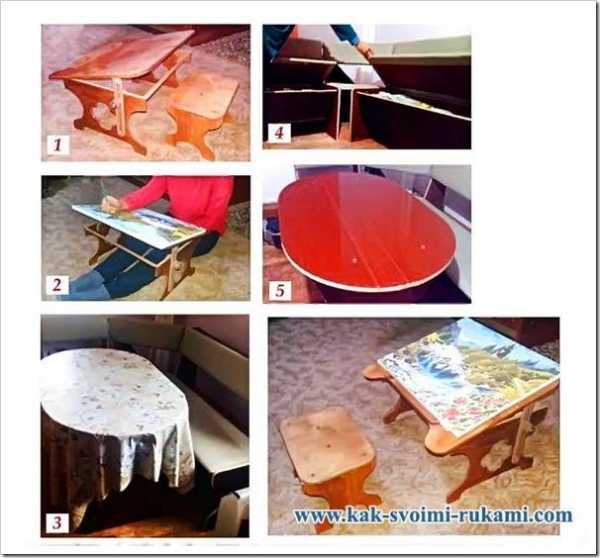 1

4

2

5

3

www.kak-svoimi-rukami.com